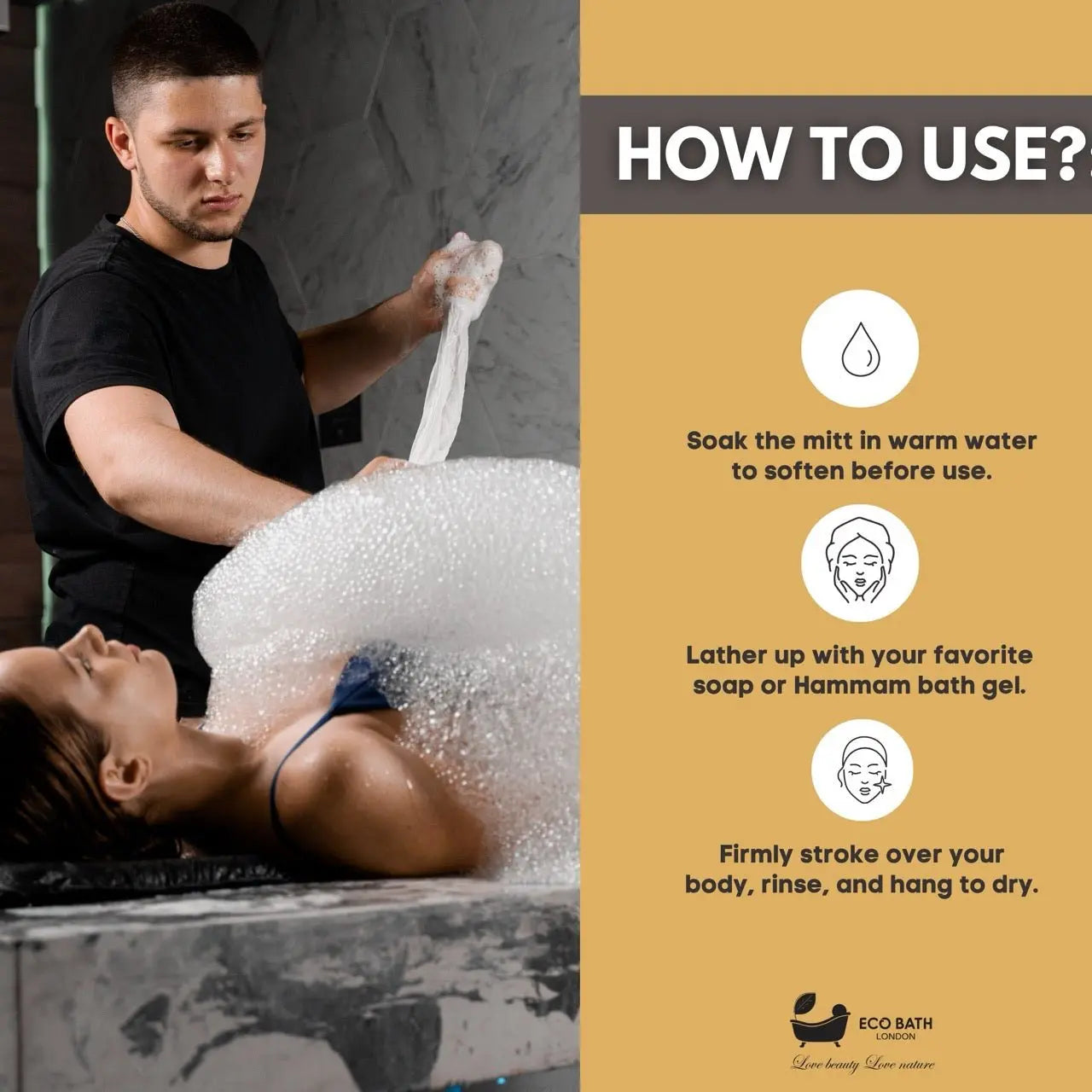 HOW TO USE?:

Soak the mitt in warm water to soften before use.

Lather up with your favorite soap or Hammam bath gel.

Firmly stroke over your body, rinse, and hang to dry.

ECO BATH
LONDON
Love beauty Love nature