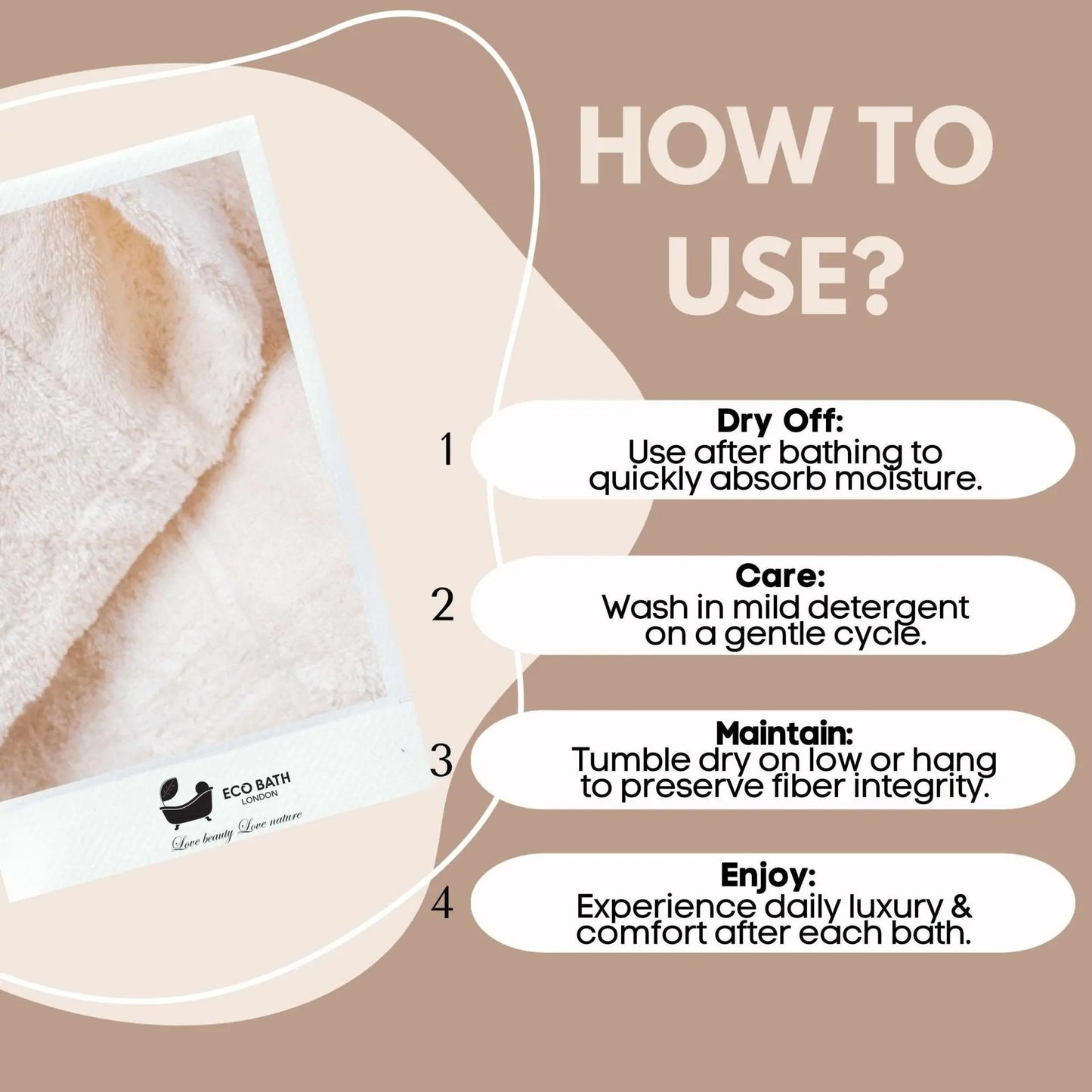 HOW TO USE?

1
Dry Off:
Use after bathing to quickly absorb moisture.

2
Care:
Wash in mild detergent on a gentle cycle.

3
Maintain:
Tumble dry on low or hang to preserve fiber integrity.

4
Enjoy:
Experience daily luxury & comfort after each bath.

ECO BATH
LONDON
Love beauty Love nature