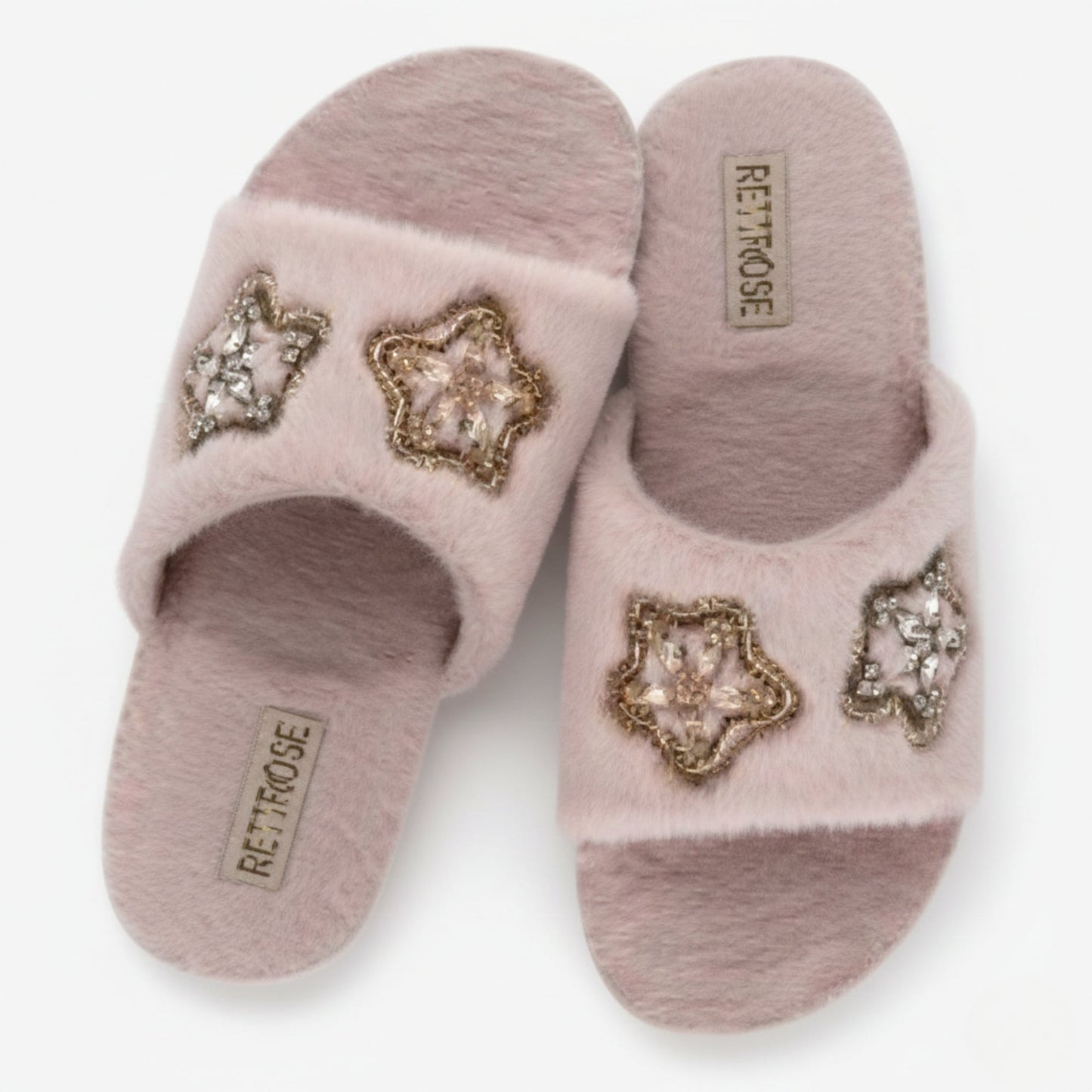 RETTROSE

RETTROSE