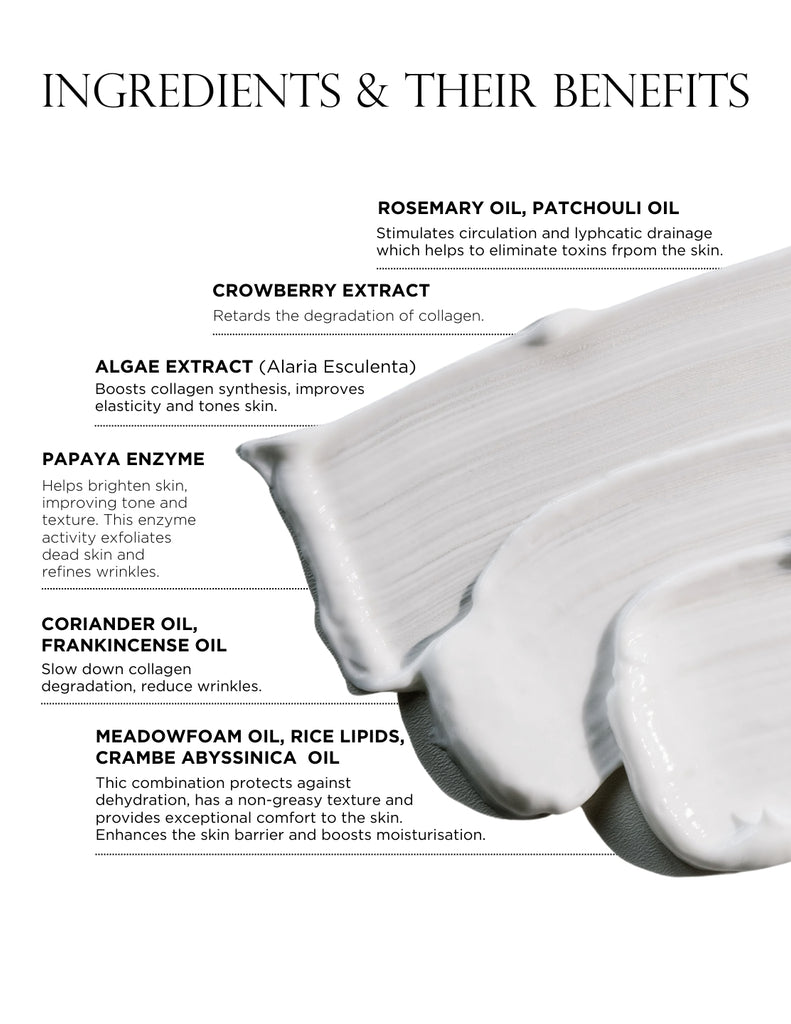 INGREDIENTS & THEIR BENEFITS

ROSEMARY OIL, PATCHOULI OIL
Stimulates circulation and lyphcatic drainage which helps to eliminate toxins frpom the skin.

CROWBERRY EXTRACT
Retards the degradation of collagen.

ALGAE EXTRACT (Alaria Esculenta)
Boosts collagen synthesis, improves elasticity and tones skin.

PAPAYA ENZYME
Helps brighten skin, improving tone and texture. This enzyme activity exfoliates dead skin and refines wrinkles.

CORIANDER OIL, FRANKINCENSE OIL
Slow down collagen degradation, reduce wrinkles.

MEADOWFOAM OIL, RICE LIPIDS, CRAMBE ABYSSINICA OIL
Thic combination protects against dehydration, has a non-greasy texture and provides exceptional comfort to the skin. Enhances the skin barrier and boosts moisturisation.